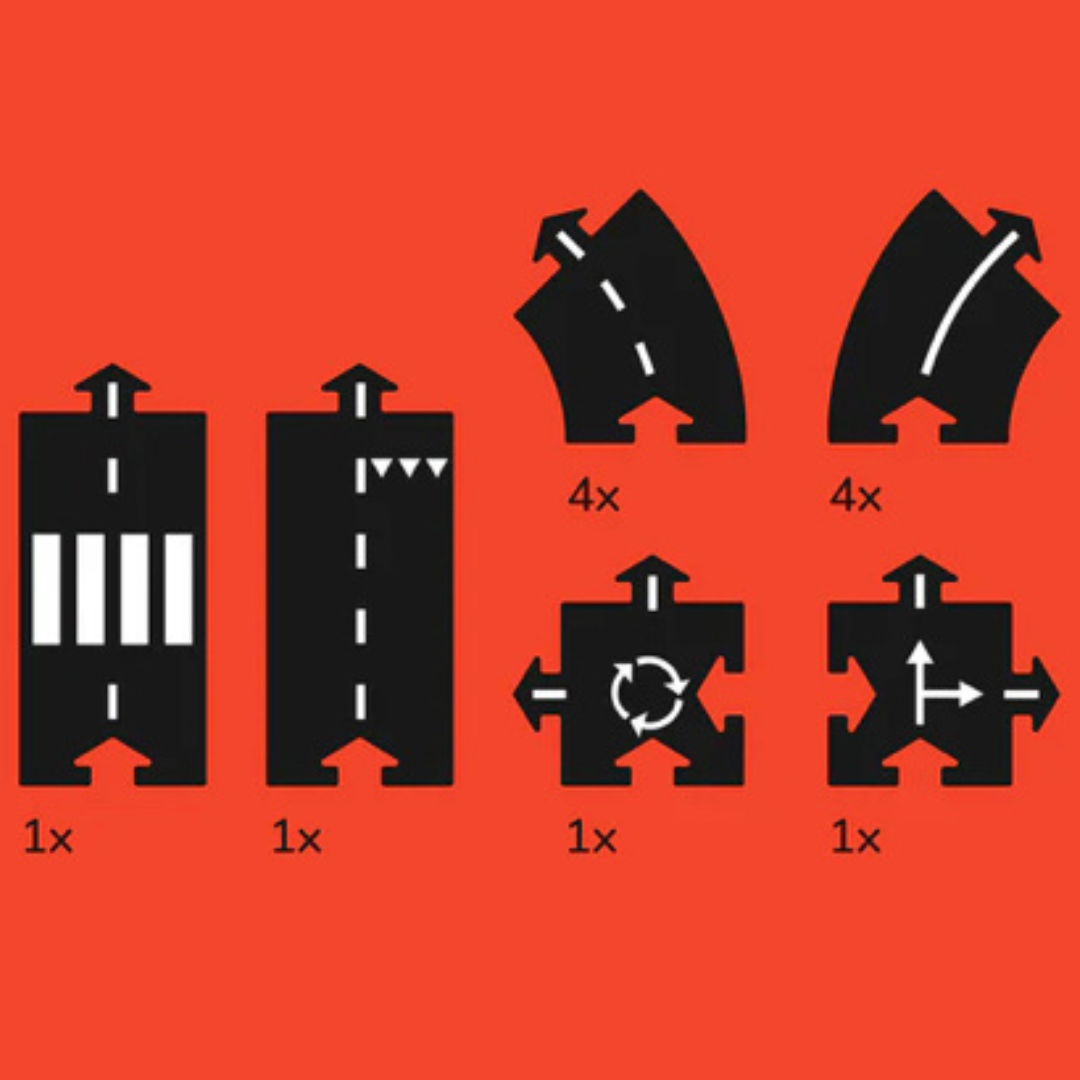 4x

4x

1x

1x

1x

1x